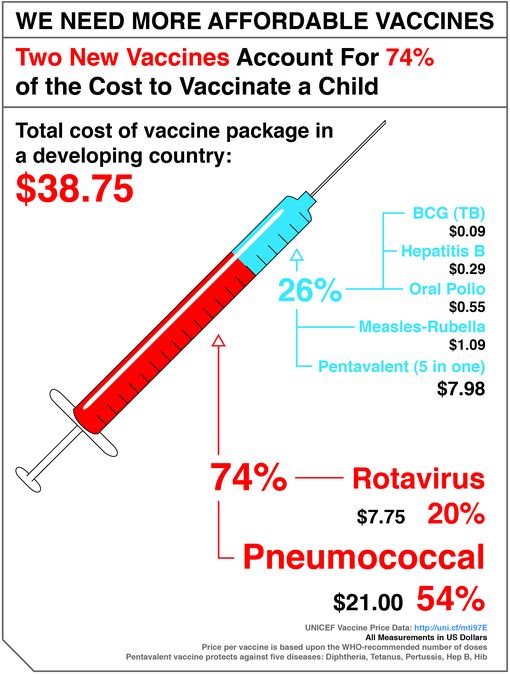 WE NEED MORE AFFORDABLE VACCINES

Two New Vaccines Account For 74% of the Cost to Vaccinate a Child

Total cost of vaccine package in a developing country:

$38.75

26%

BCG (TB)
$0.09

Hepatitis B
$0.29

Oral Polio
$0.55

Measles-Rubella
$1.09

Pentavalent (5 in one)
$7.98

74%

Rotavirus
$7.75 20%

Pneumococcal
$21.00 54%

UNICEF Vaccine Price Data: http://uni.cf/mti97E
All Measurements in US Dollars
Price per vaccine is based upon the WHO-recommended number of doses
Pentavalent vaccine protects against five diseases: Diphtheria, Tetanus, Pertussis, Hep B, Hib